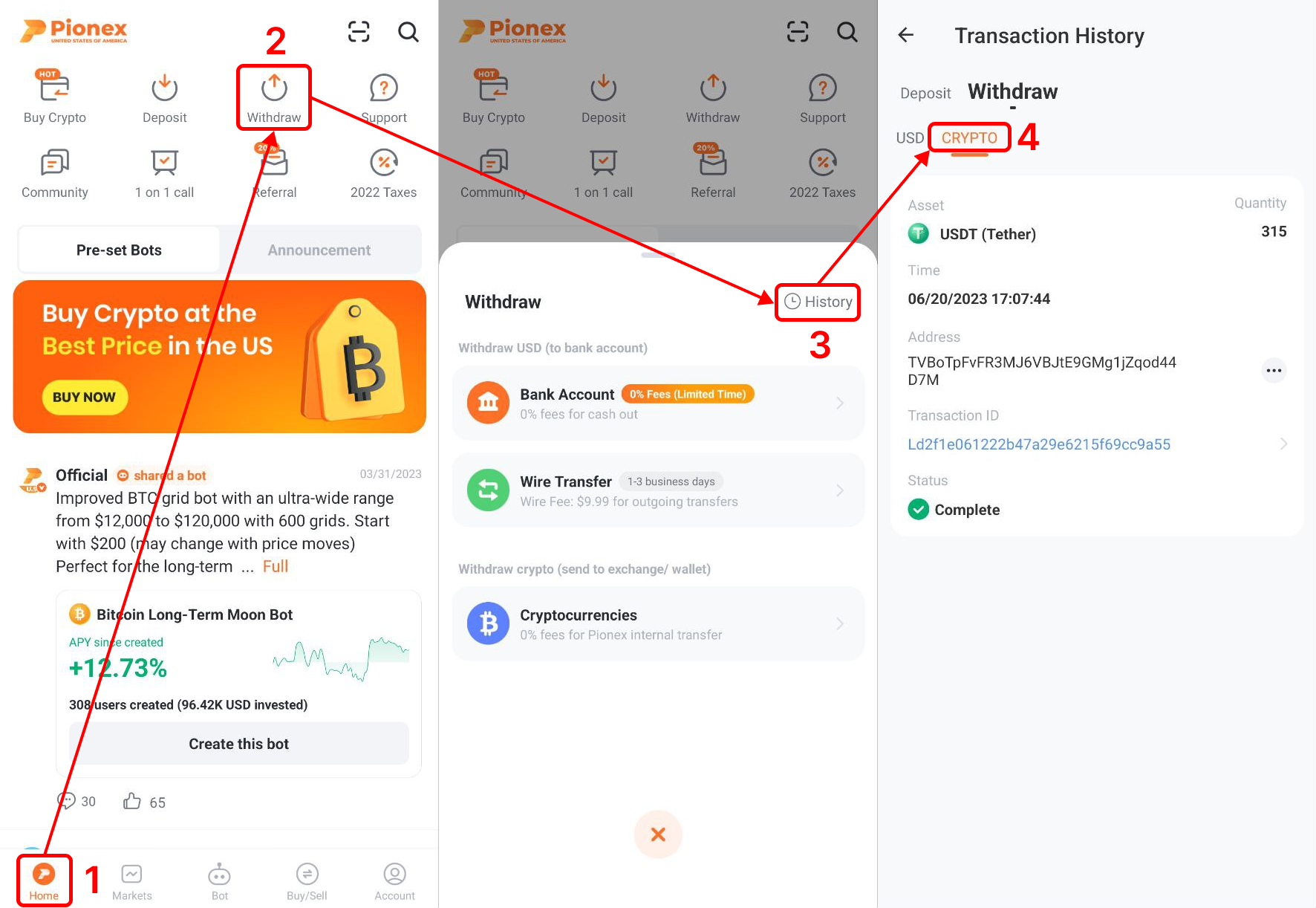 Pionex
UNITED STATES OF AMERICA

2

HOT
Buy Crypto
Deposit
Withdraw
Support
Community
1 on 1 call
20%
Referral
2022 Taxes

Pre-set Bots
Announcement

Buy Crypto at the Best Price in the US
BUY NOW

Official shared a bot 03/31/2023
Improved BTC grid bot with an ultra-wide range from $12,000 to $120,000 with 600 grids. Start with $200 (may change with price moves) Perfect for the long-term ... Full

Bitcoin Long-Term Moon Bot
APY since created
+12.73%
308 users created (96.42K USD invested)
Create this bot

30 65

Home 1 Markets Bot Buy/Sell Account

Pionex
UNITED STATES OF AMERICA

HOT
Buy Crypto
Deposit
Withdraw
Support
Community
1 on 1 call
20%
Referral
2022 Taxes

Withdraw
History
3
Withdraw USD (to bank account)
Bank Account 0% Fees (Limited Time)
0% fees for cash out
Wire Transfer 1-3 business days
Wire Fee: $9.99 for outgoing transfers
Withdraw crypto (send to exchange/ wallet)
Cryptocurrencies
0% fees for Pionex internal transfer

Transaction History
Deposit Withdraw
USD CRYPTO 4
Asset Quantity
USDT (Tether) 315
Time
06/20/2023 17:07:44
Address
TVBoTpFvFR3MJ6VBJtE9GMg1jZqod44D7M
Transaction ID
Ld2f1e061222b47a29e6215f69cc9a55
Status
Complete